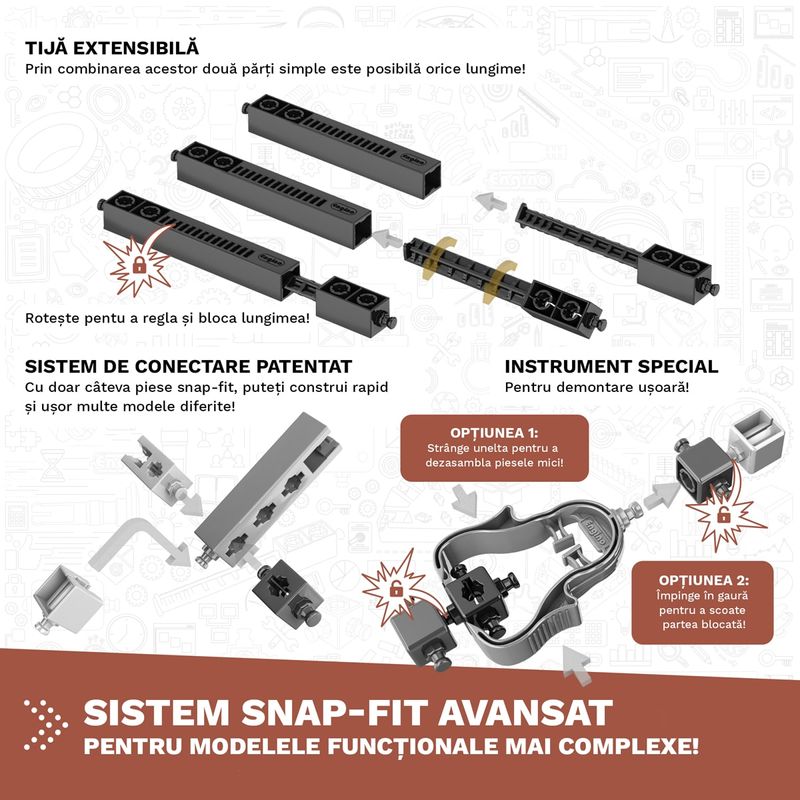 TIJĂ EXTENSIBILĂ
Prin combinarea acestor două părți simple este posibilă orice lungime!

Rotește pentu a regla și bloca lungimea!

SISTEM DE CONECTARE PATENTAT
Cu doar câteva piese snap-fit, puteți construi rapid și ușor multe modele diferite!

INSTRUMENT SPECIAL
Pentru demontare ușoară!

OPȚIUNEA 1:
Strânge unelta pentru a dezasambla piesele mici!

OPȚIUNEA 2:
Împinge în gaură pentru a scoate partea blocată!

SISTEM SNAP-FIT AVANSAT
PENTRU MODELELE FUNCȚIONALE MAI COMPLEXE!